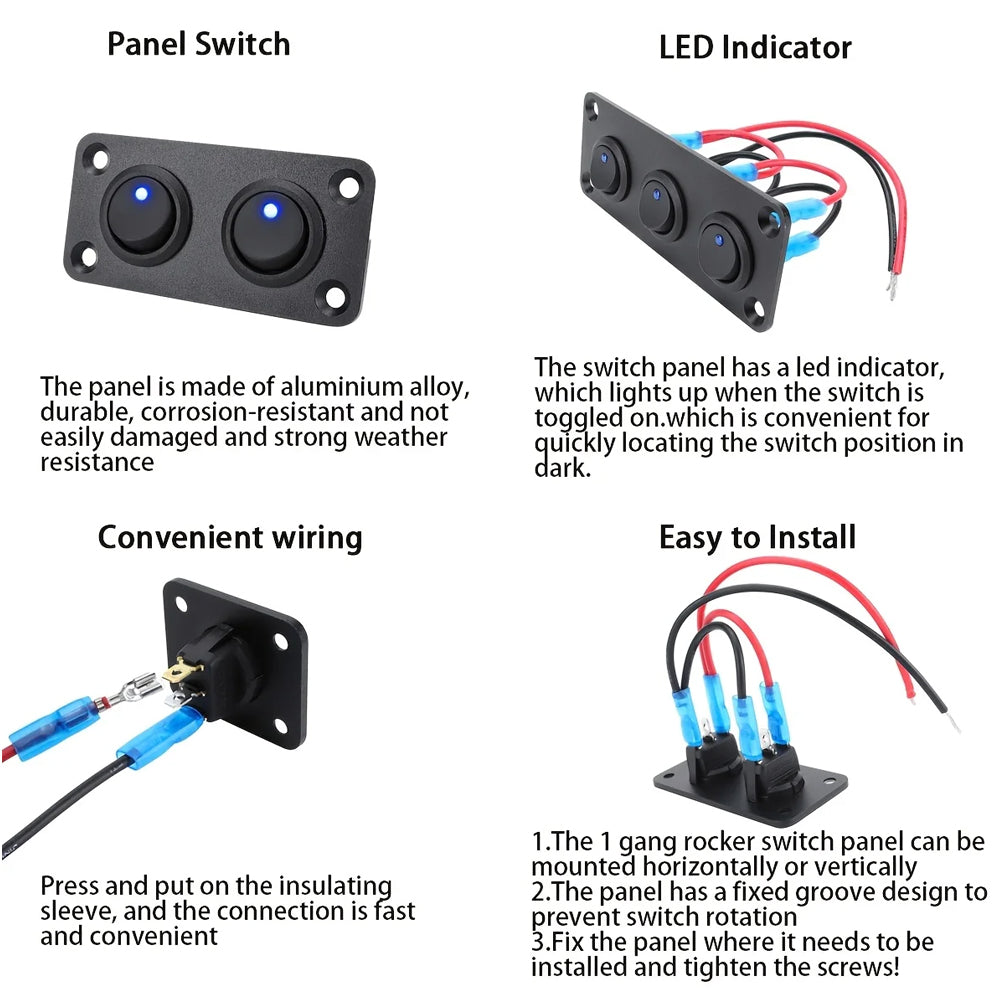 Panel Switch

The panel is made of aluminium alloy, durable, corrosion-resistant and not easily damaged and strong weather resistance

LED Indicator

The switch panel has a led indicator, which lights up when the switch is toggled on.which is convenient for quickly locating the switch position in dark.

Convenient wiring

Press and put on the insulating sleeve, and the connection is fast and convenient

Easy to Install

1.The 1 gang rocker switch panel can be mounted horizontally or vertically
2.The panel has a fixed groove design to prevent switch rotation
3.Fix the panel where it needs to be installed and tighten the screws!