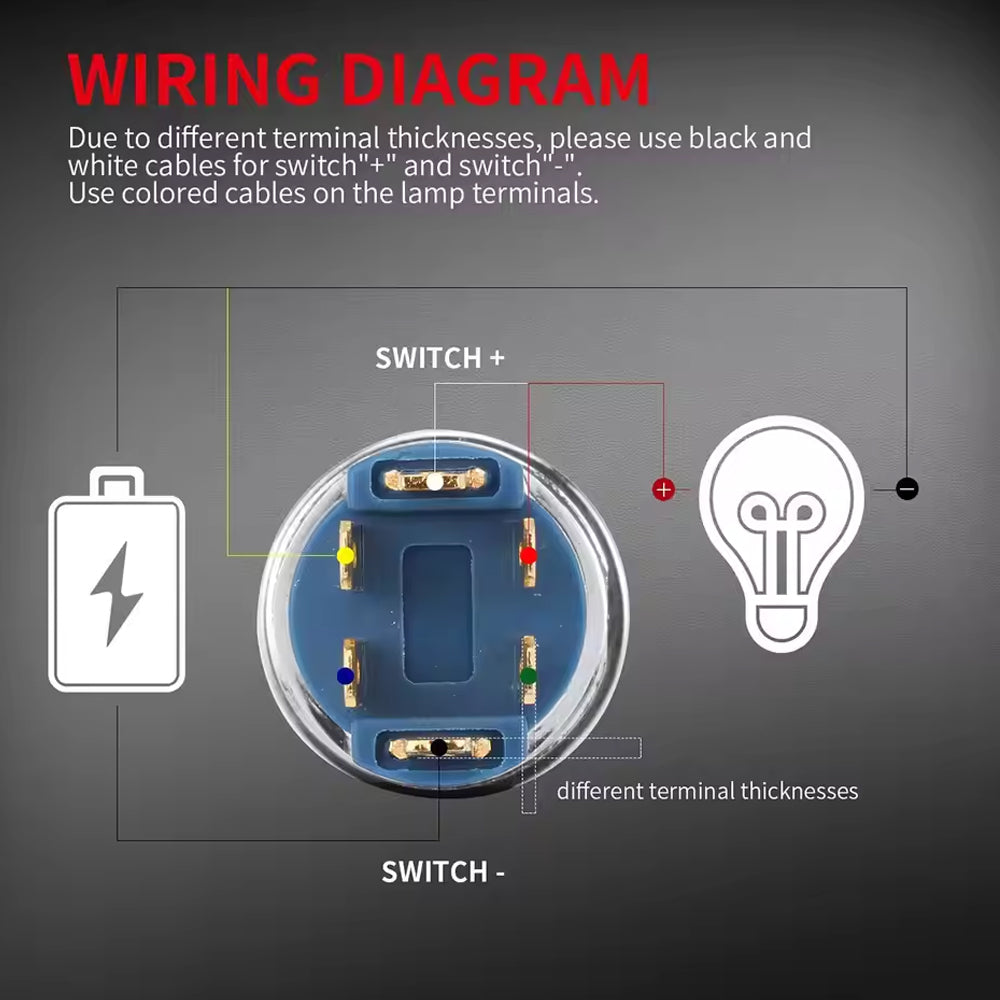 WIRING DIAGRAM

Due to different terminal thicknesses, please use black and white cables for switch"+" and switch"-". Use colored cables on the lamp terminals.

SWITCH +

+

−

different terminal thicknesses

SWITCH -