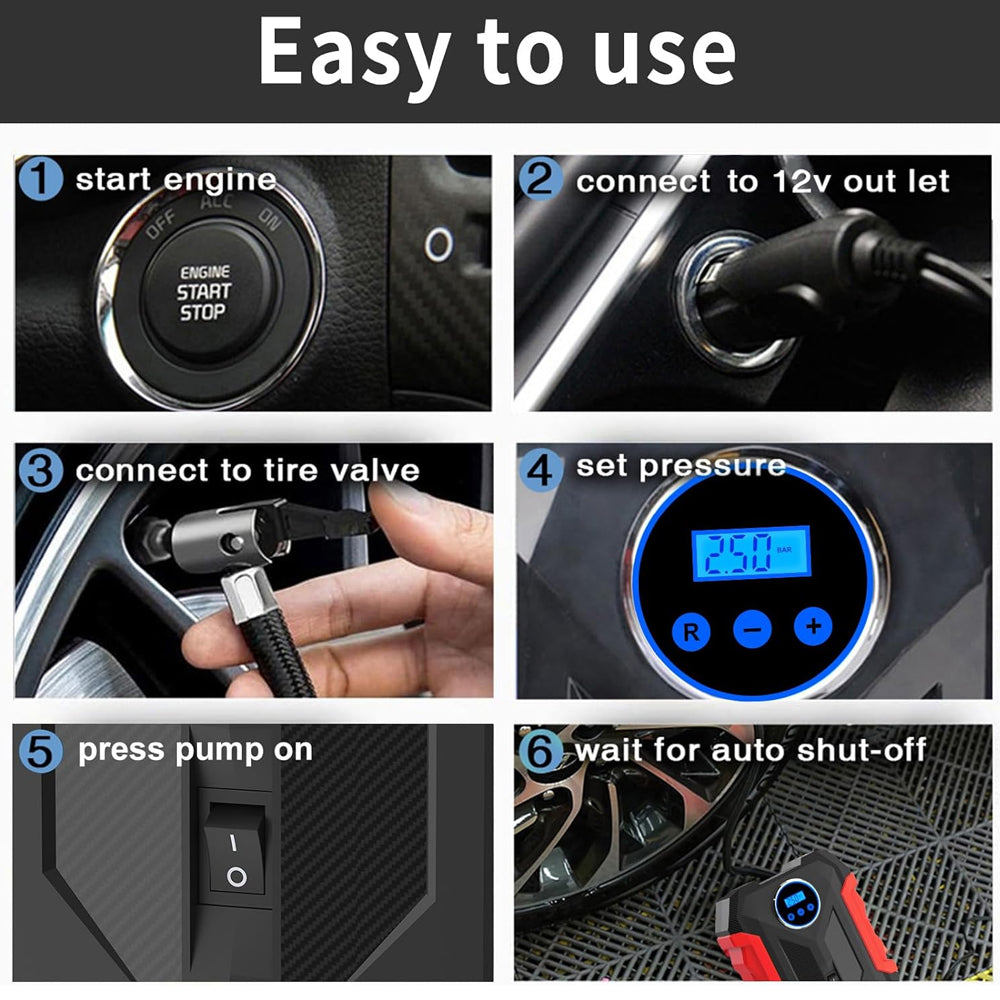 Easy to use

1 start engine

OFF ACC ON

ENGINE START STOP

2 connect to 12v out let

3 connect to tire valve

4 set pressure

2.50 BAR

R − +

5 press pump on

I
O

6 wait for auto shut-off