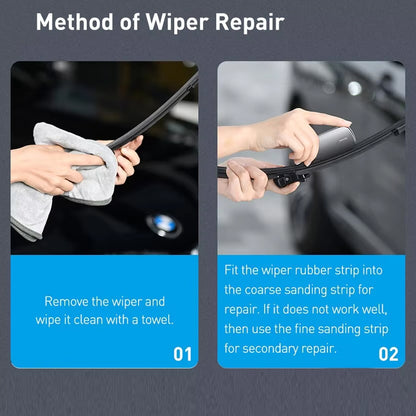 Method of Wiper Repair

Remove the wiper and wipe it clean with a towel.

01

Fit the wiper rubber strip into the coarse sanding strip for repair. If it does not work well, then use the fine sanding strip for secondary repair.

02