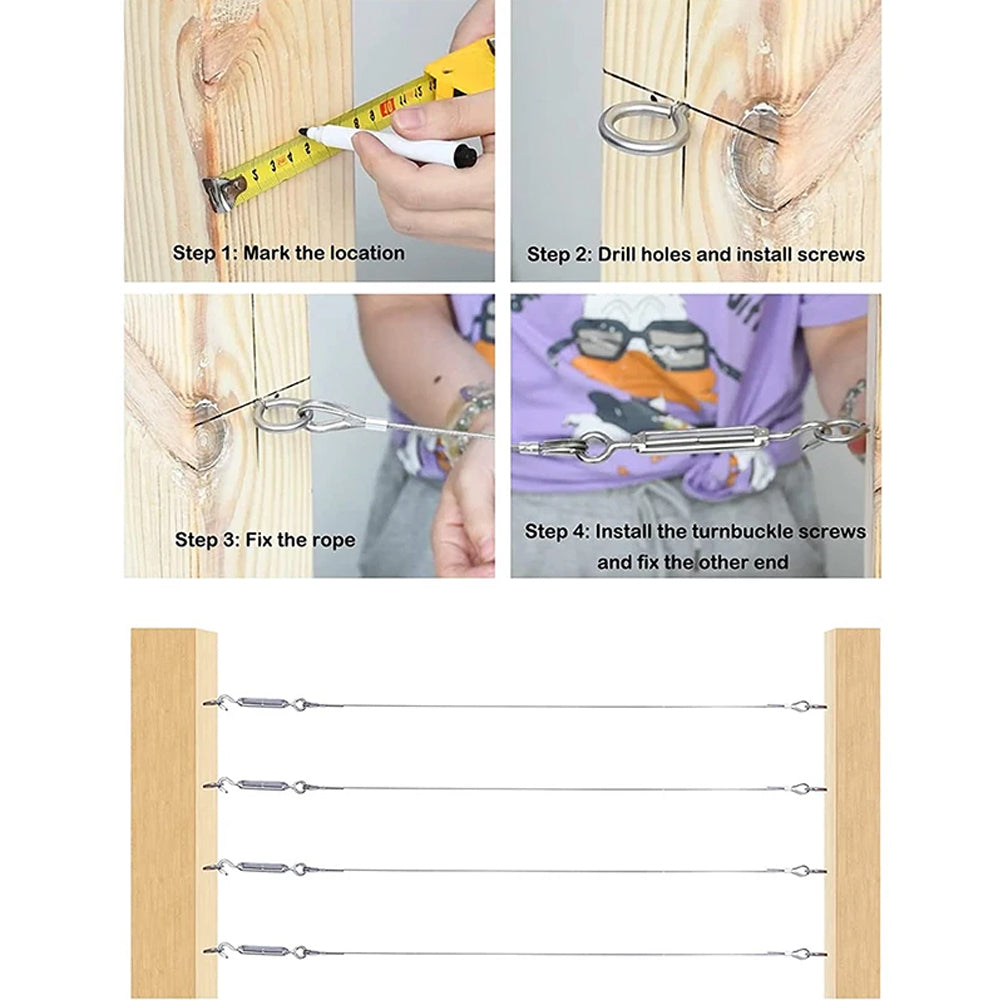 Step 1: Mark the location

Step 2: Drill holes and install screws

Step 3: Fix the rope

Step 4: Install the turnbuckle screws and fix the other end