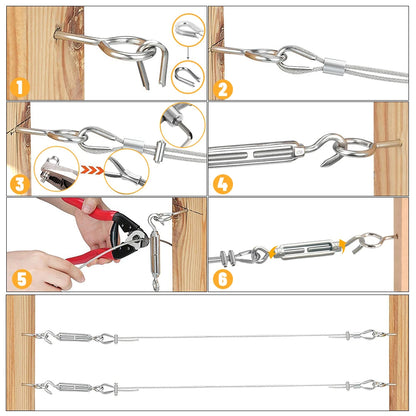 1
2
3
4
5
6