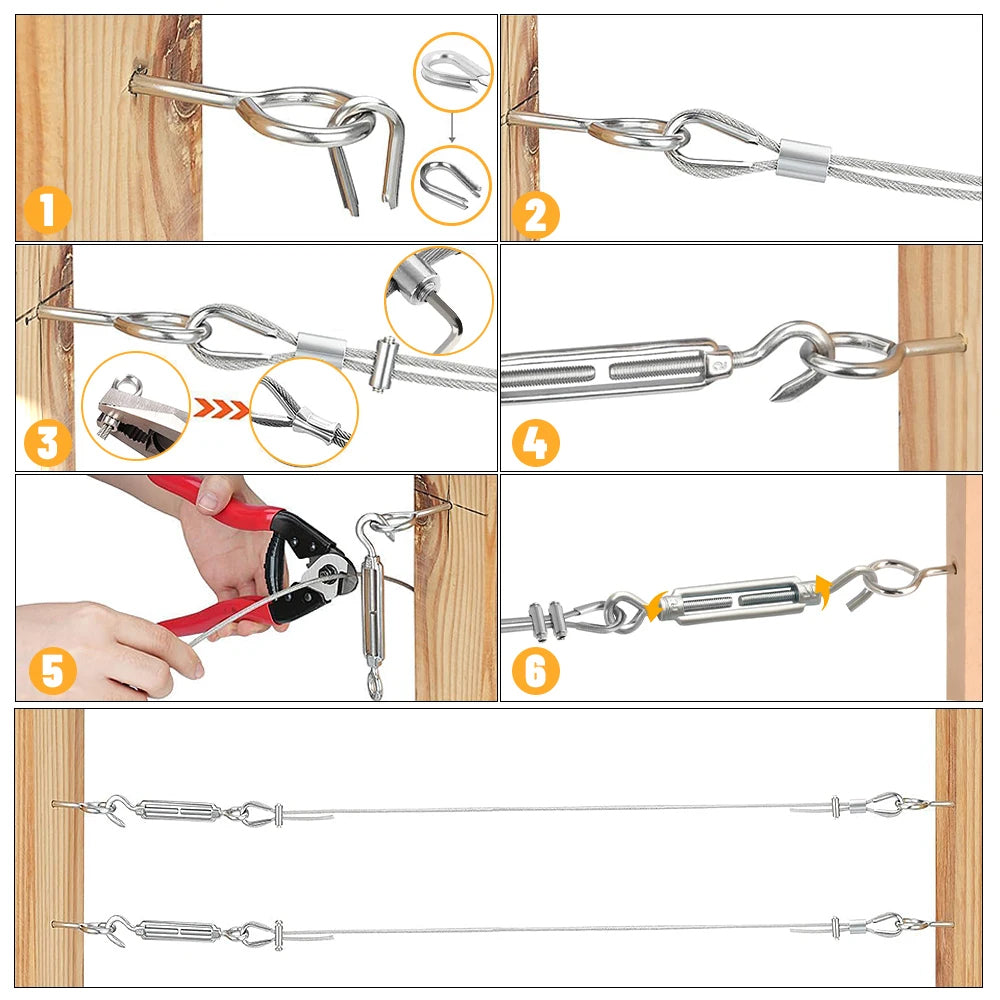 1

2

3

4

5

6