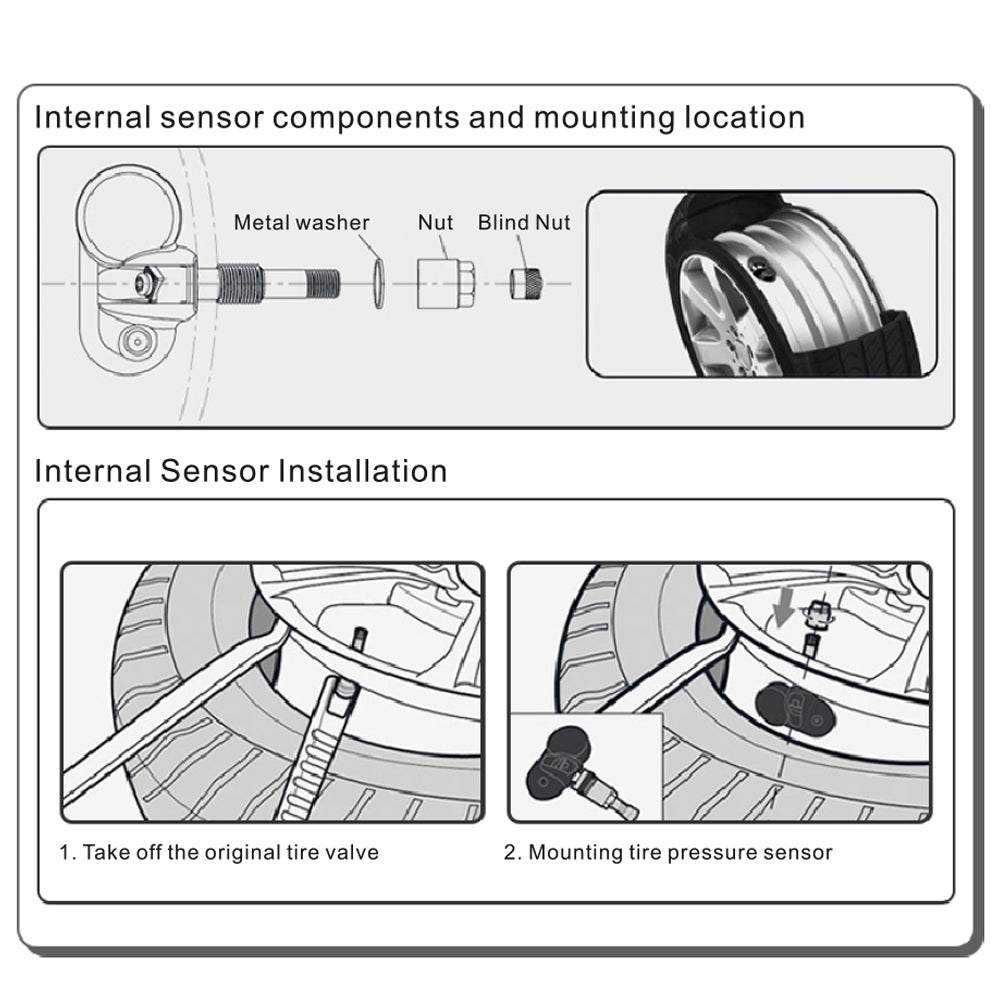 Internal sensor components and mounting location

Metal washer

Nut

Blind Nut

Internal Sensor Installation

1. Take off the original tire valve

2. Mounting tire pressure sensor