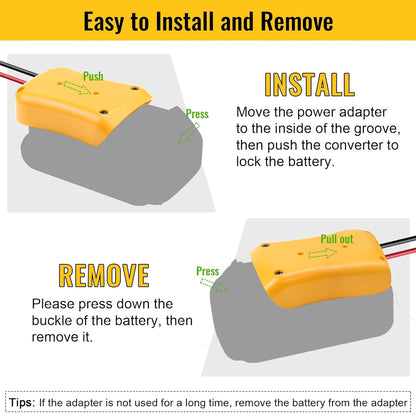 Easy to Install and Remove

Push

Press

INSTALL

Move the power adapter to the inside of the groove, then push the converter to lock the battery.

Pull out

Press

REMOVE

Please press down the buckle of the battery, then remove it.

Tips: If the adapter is not used for a long time, remove the battery from the adapter