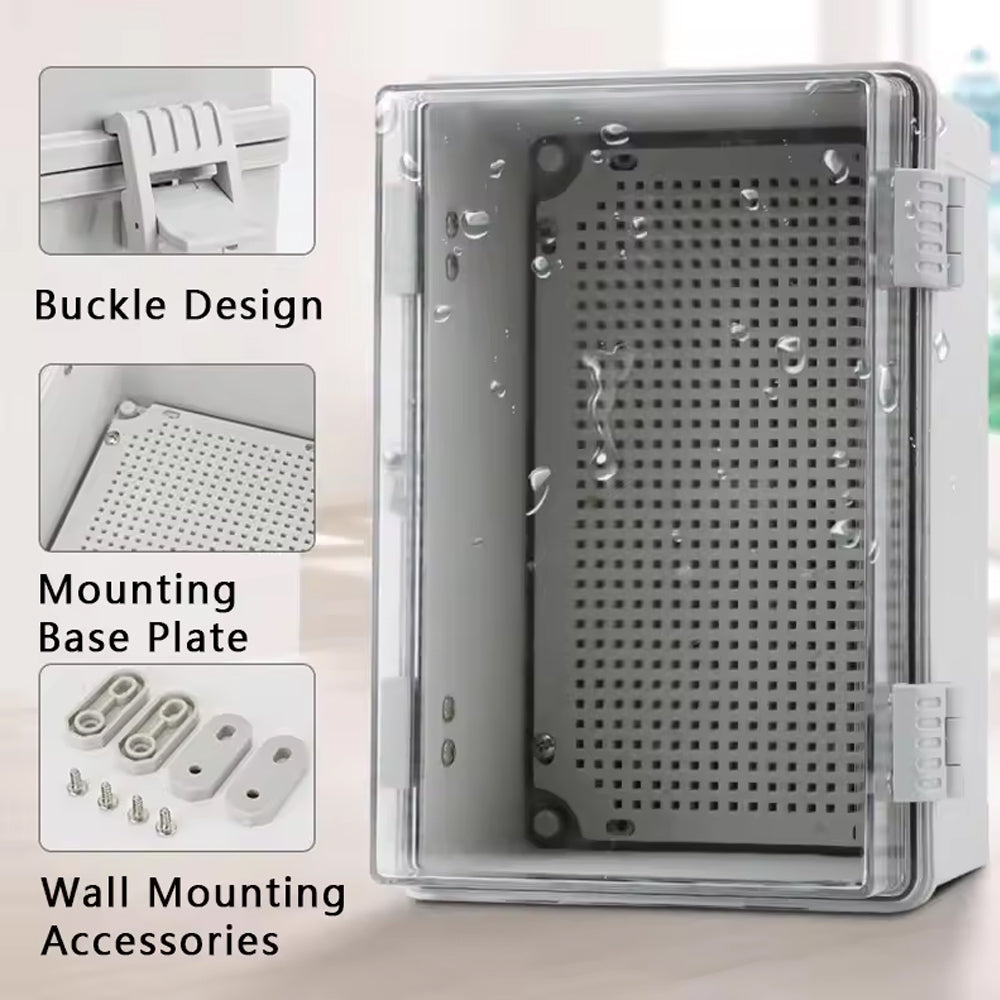 Buckle Design

Mounting Base Plate

Wall Mounting Accessories