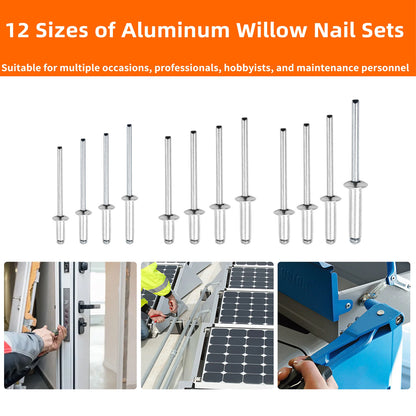 12 Sizes of Aluminum Willow Nail Sets

Suitable for multiple occasions, professionals, hobbyists, and maintenance personnel