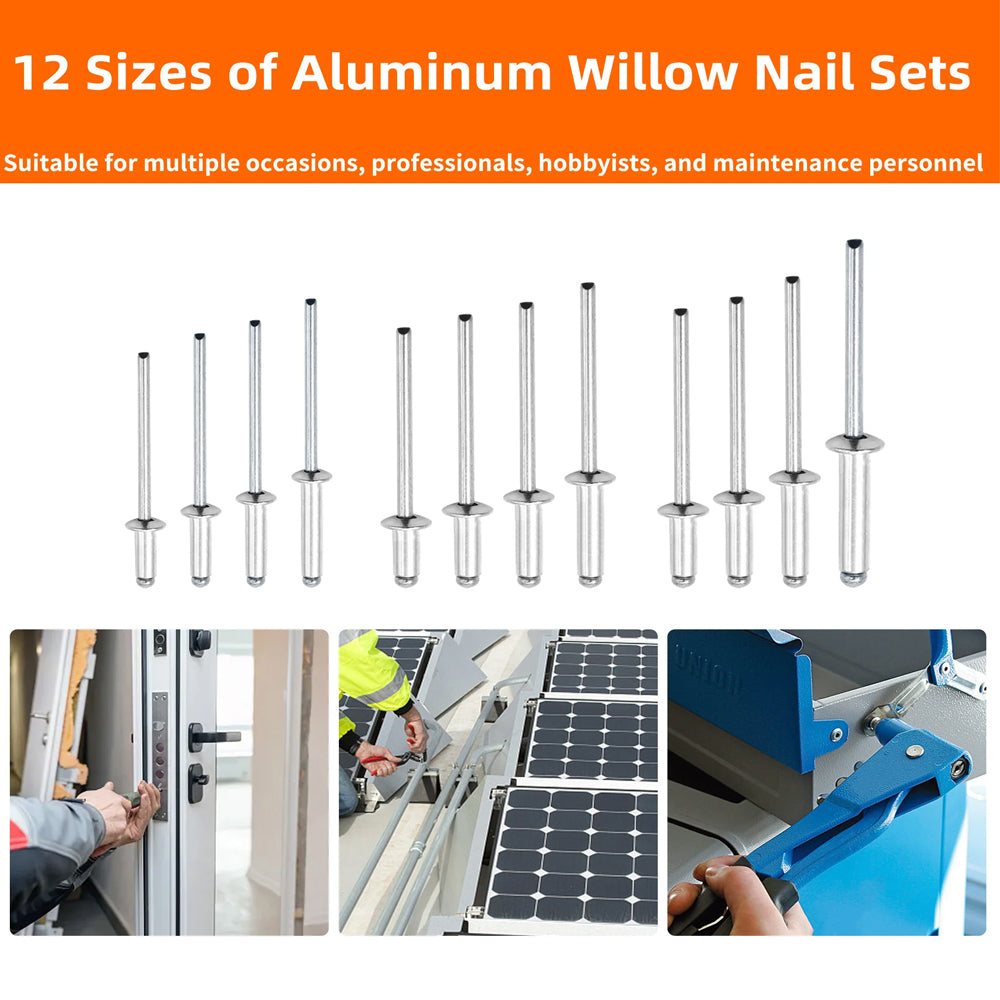 12 Sizes of Aluminum Willow Nail Sets

Suitable for multiple occasions, professionals, hobbyists, and maintenance personnel

UNION