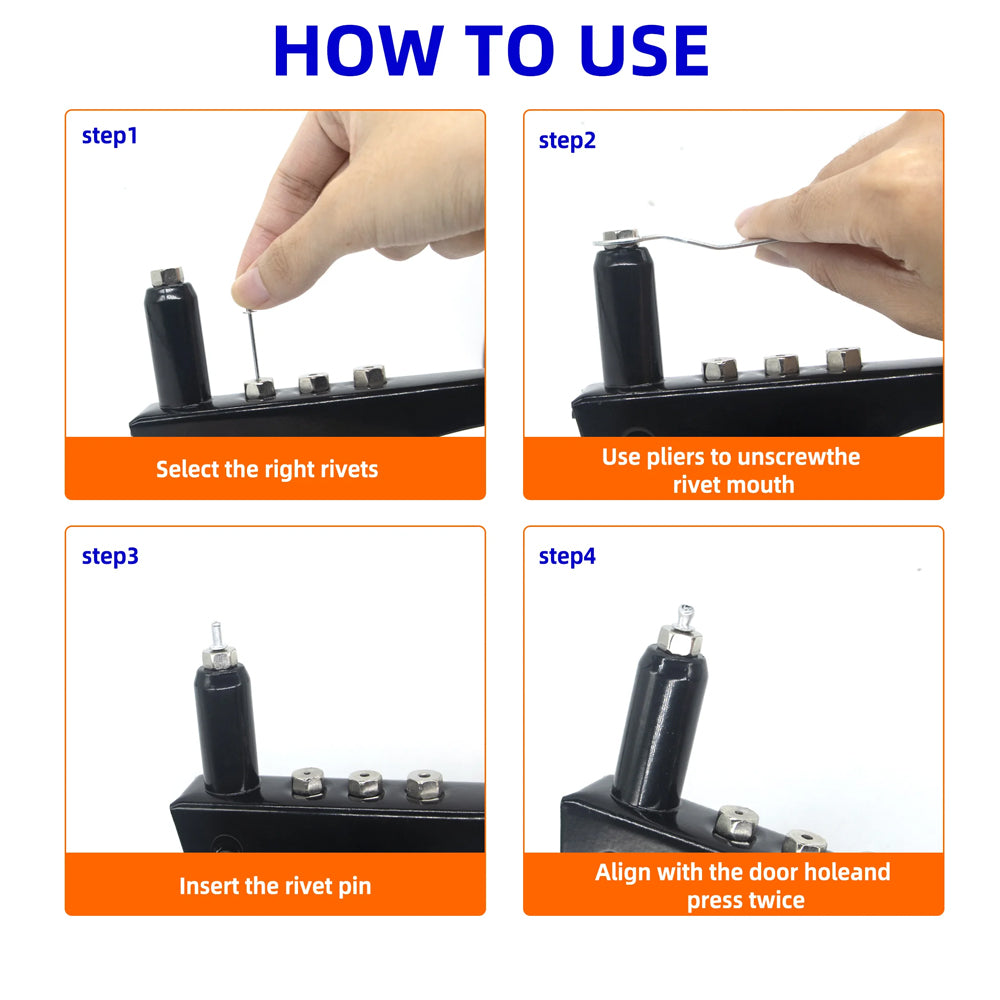 HOW TO USE

step1

Select the right rivets

step2

Use pliers to unscrewthe rivet mouth

step3

Insert the rivet pin

step4

Align with the door holeand press twice