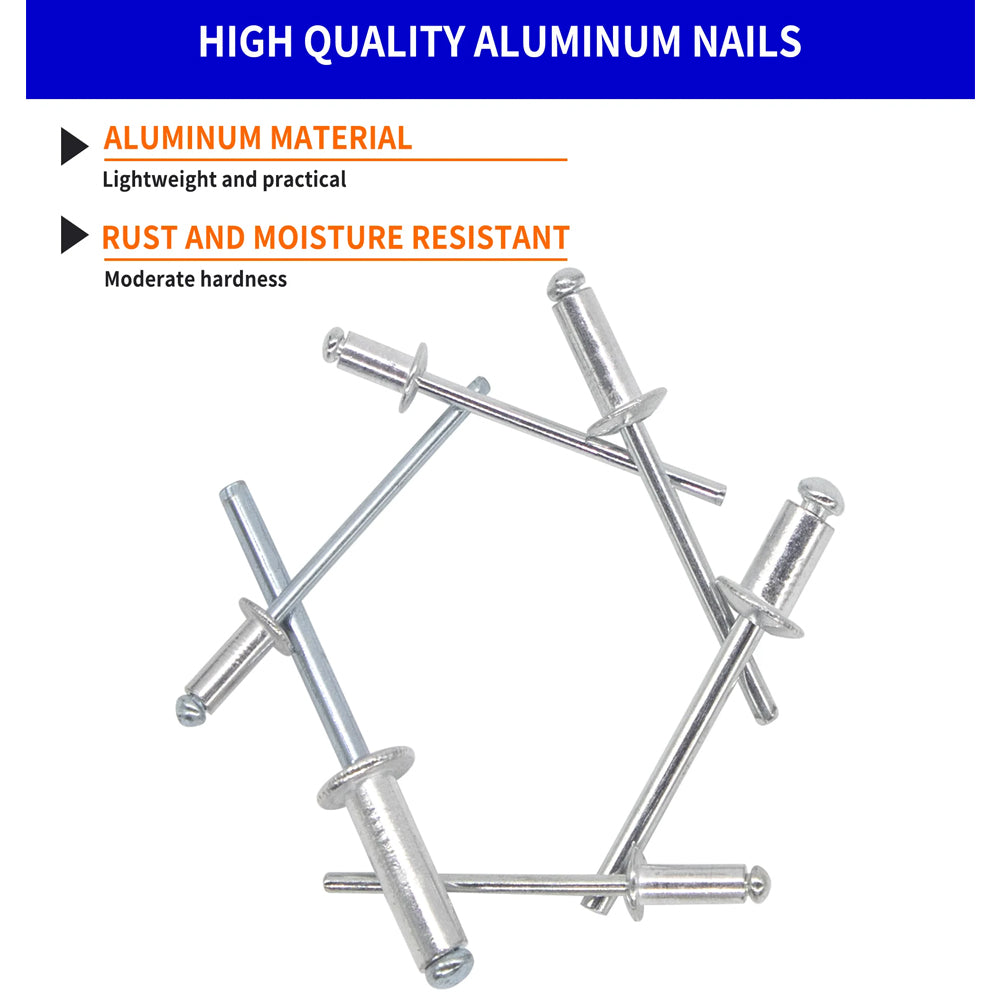 HIGH QUALITY ALUMINUM NAILS

ALUMINUM MATERIAL

Lightweight and practical

RUST AND MOISTURE RESISTANT

Moderate hardness