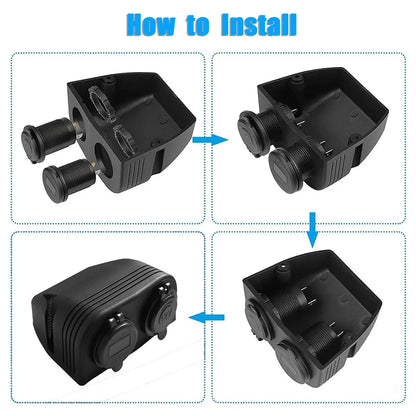 How to Install