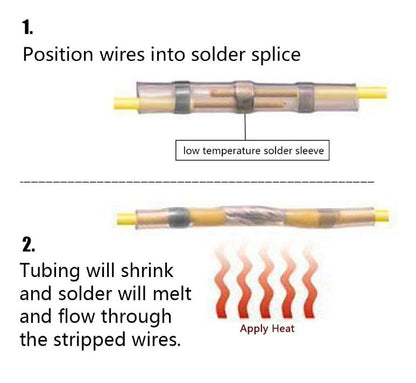 1.
Position wires into solder splice

low temperature solder sleeve

2.
Tubing will shrink and solder will melt and flow through the stripped wires.

Apply Heat