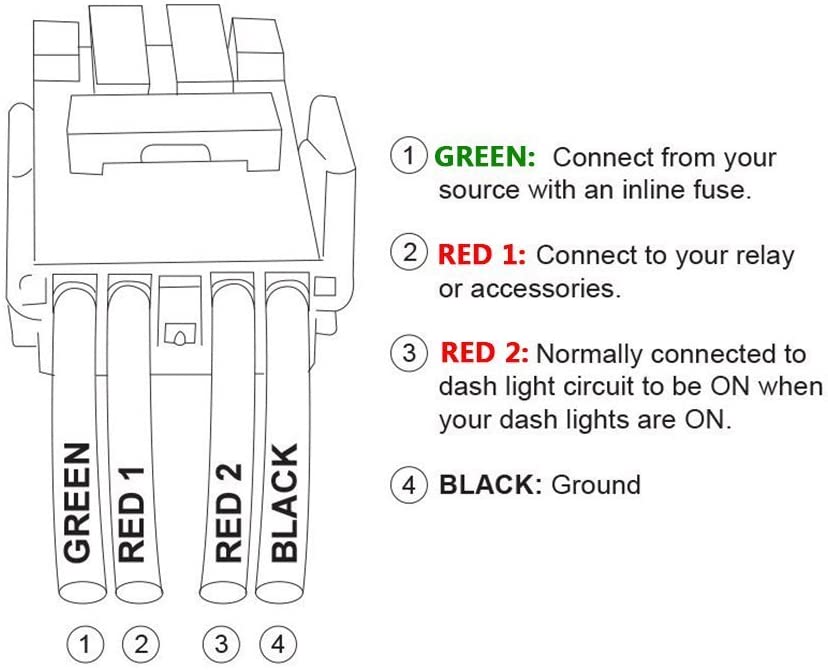 GREEN
RED 1
RED 2
BLACK

1 2 3 4

1 GREEN: Connect from your source with an inline fuse.

2 RED 1: Connect to your relay or accessories.

3 RED 2: Normally connected to dash light circuit to be ON when your dash lights are ON.

4 BLACK: Ground