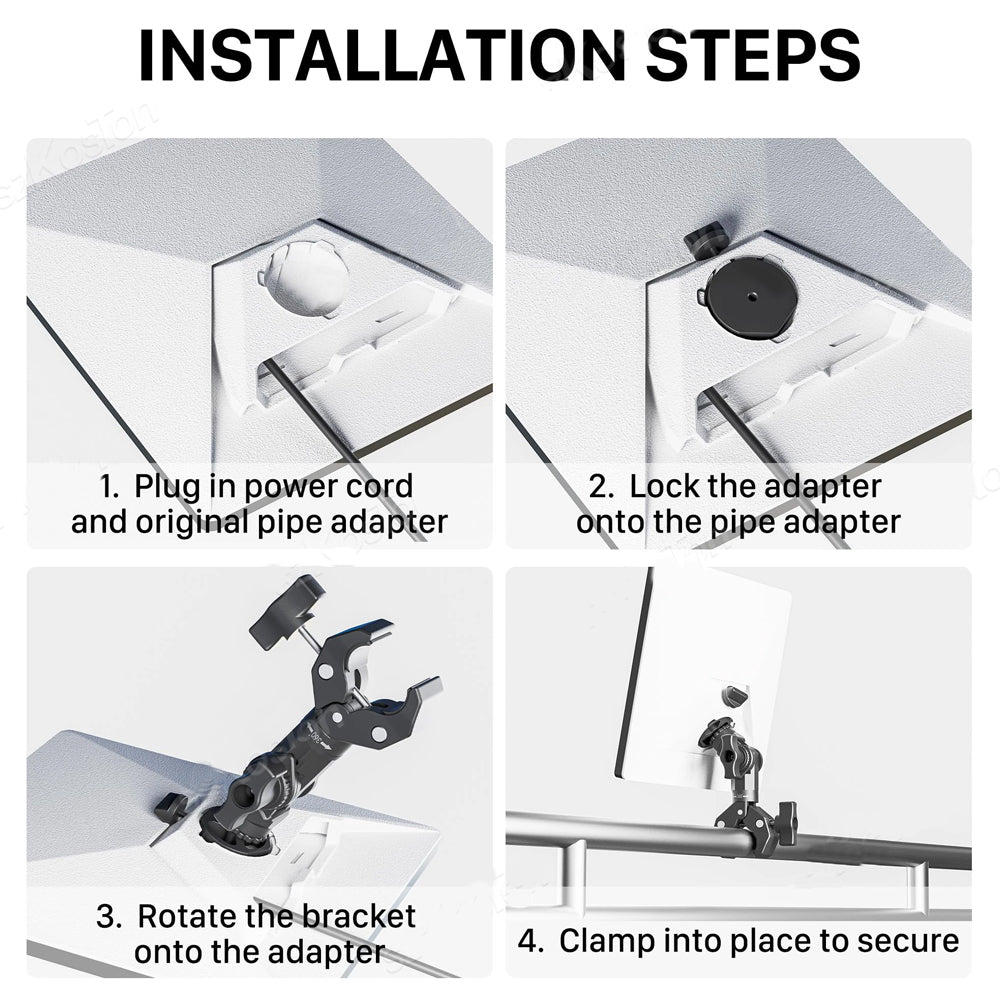 INSTALLATION STEPS

1. Plug in power cord and original pipe adapter

2. Lock the adapter onto the pipe adapter

3. Rotate the bracket onto the adapter

4. Clamp into place to secure