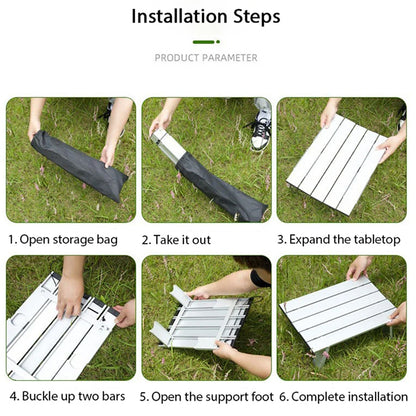 Installation Steps

PRODUCT PARAMETER

1. Open storage bag

2. Take it out

3. Expand the tabletop

4. Buckle up two bars

5. Open the support foot

6. Complete installation