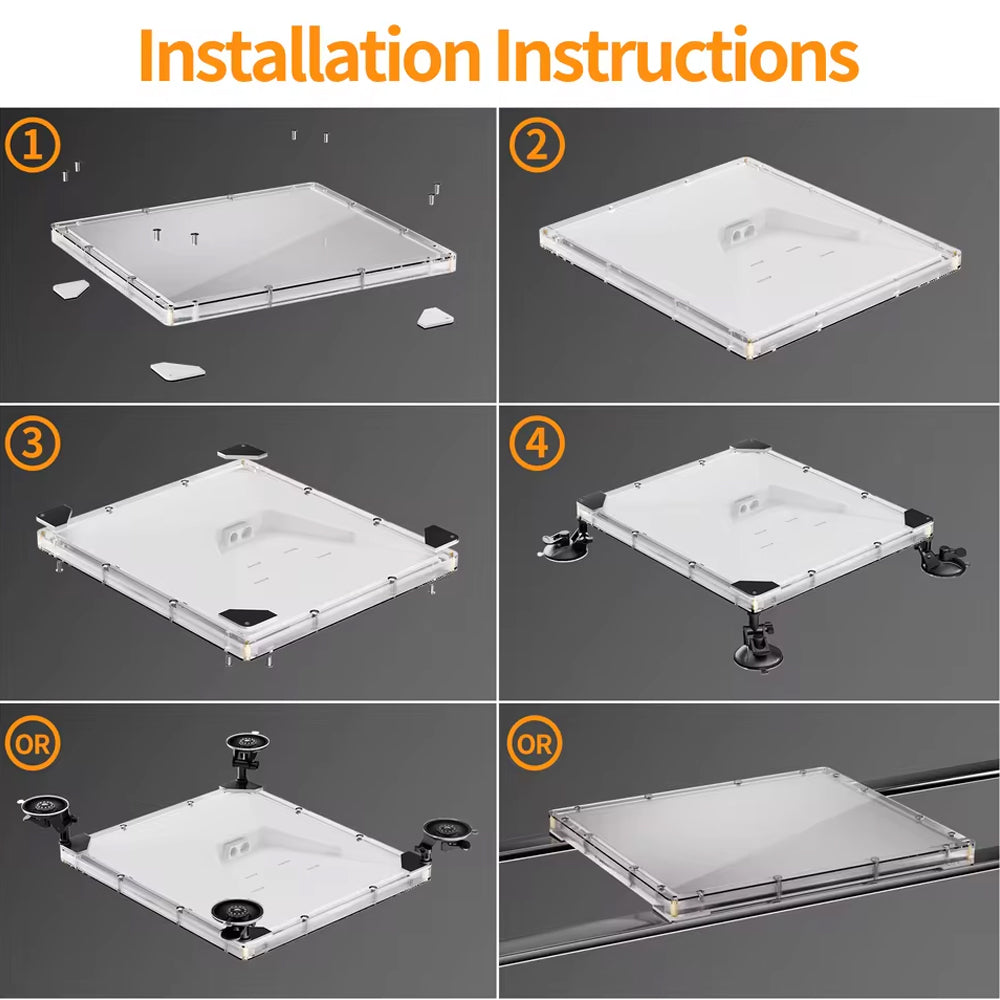 Installation Instructions

①

②

③

④

OR

OR