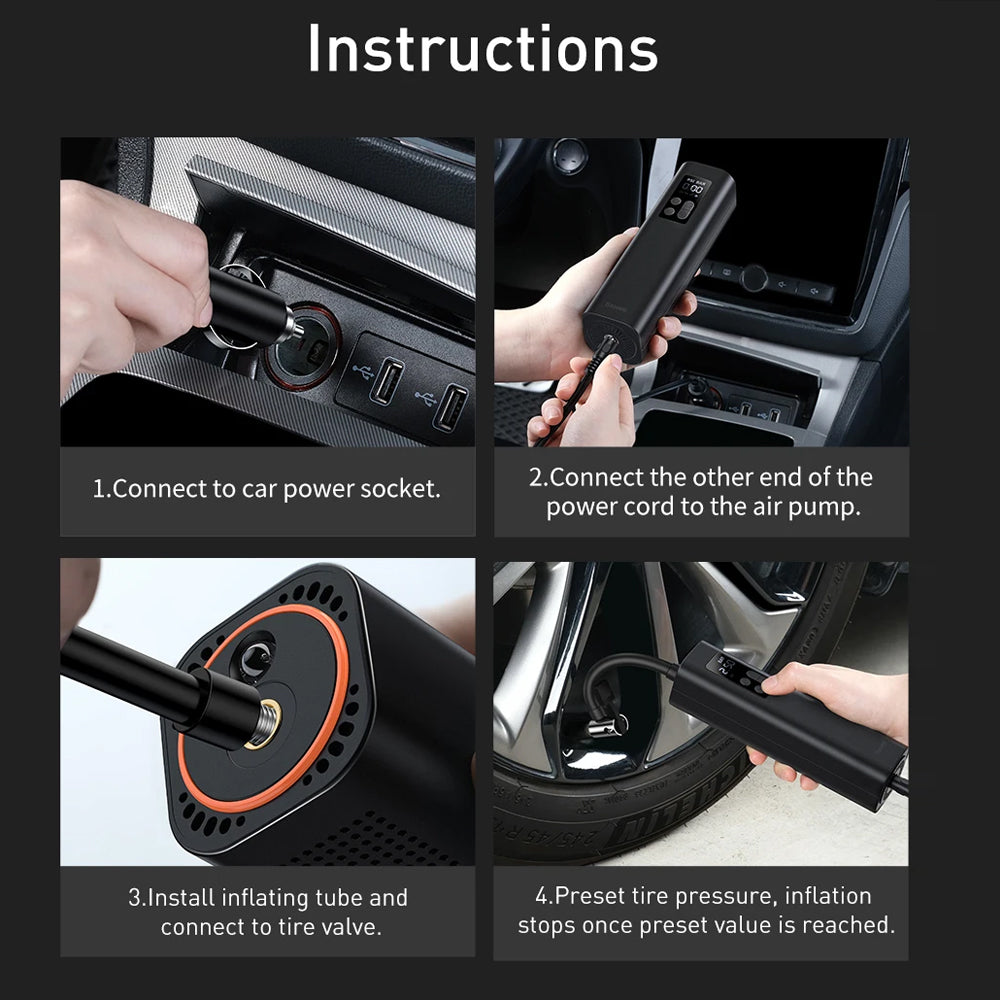 Instructions

1.Connect to car power socket.

2.Connect the other end of the power cord to the air pump.

3.Install inflating tube and connect to tire valve.

4.Preset tire pressure, inflation stops once preset value is reached.