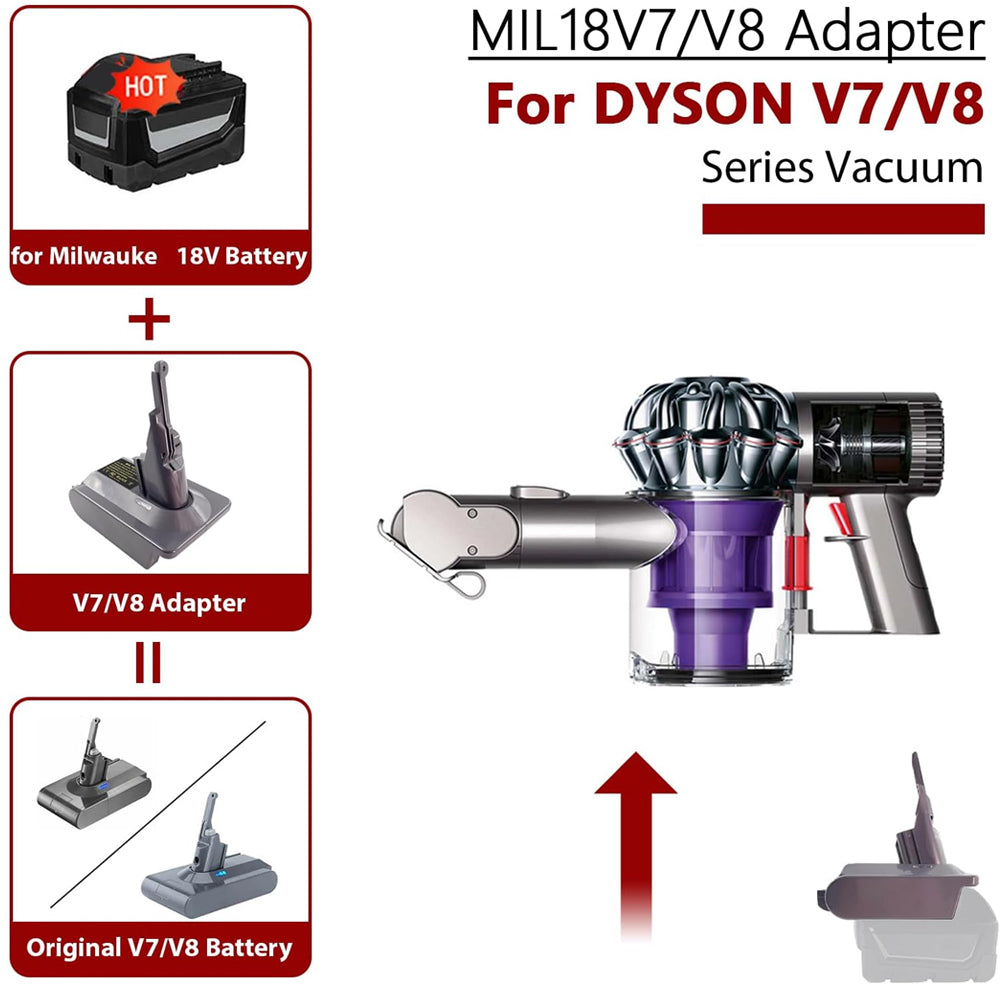 MIL18V7/V8 Adapter
For DYSON V7/V8
Series Vacuum

HOT

for Milwauke 18V Battery

+

V7/V8 Adapter

=

Original V7/V8 Battery