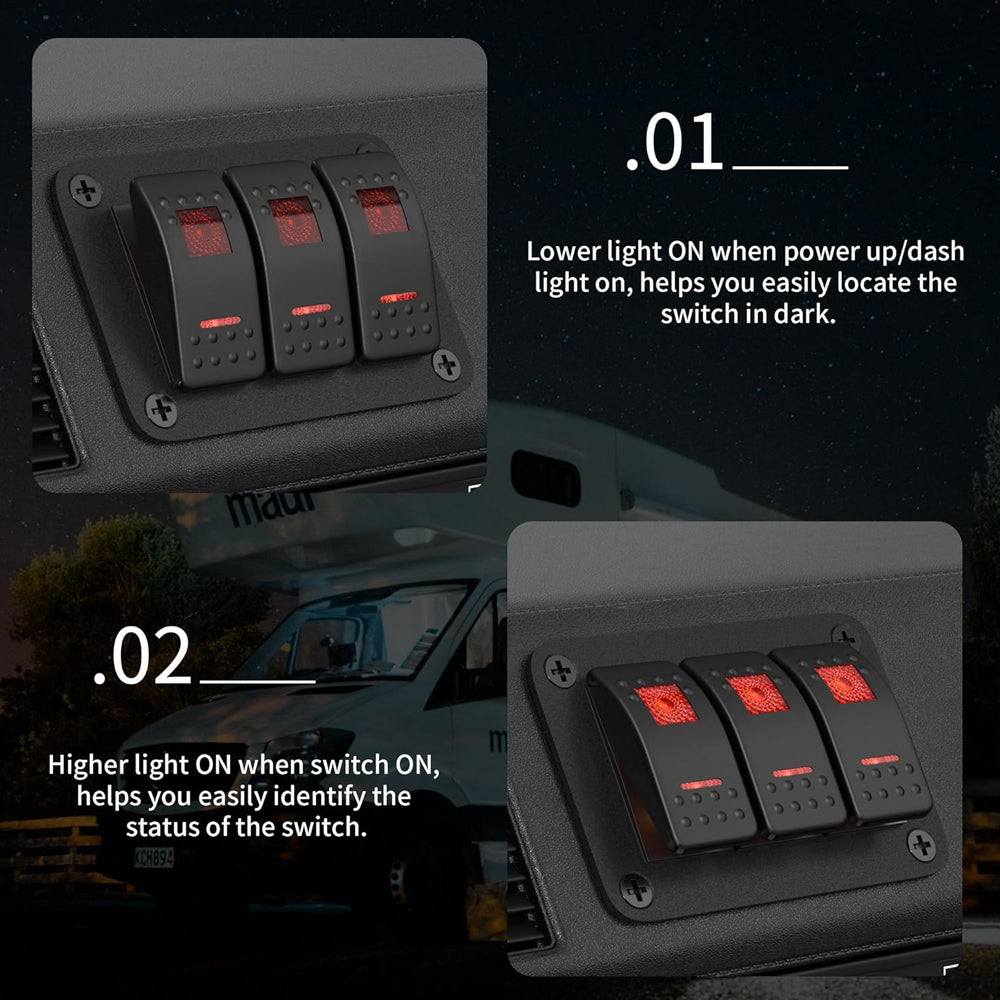 .01

Lower light ON when power up/dash light on, helps you easily locate the switch in dark.

maui

.02

Higher light ON when switch ON, helps you easily identify the status of the switch.

KCH894