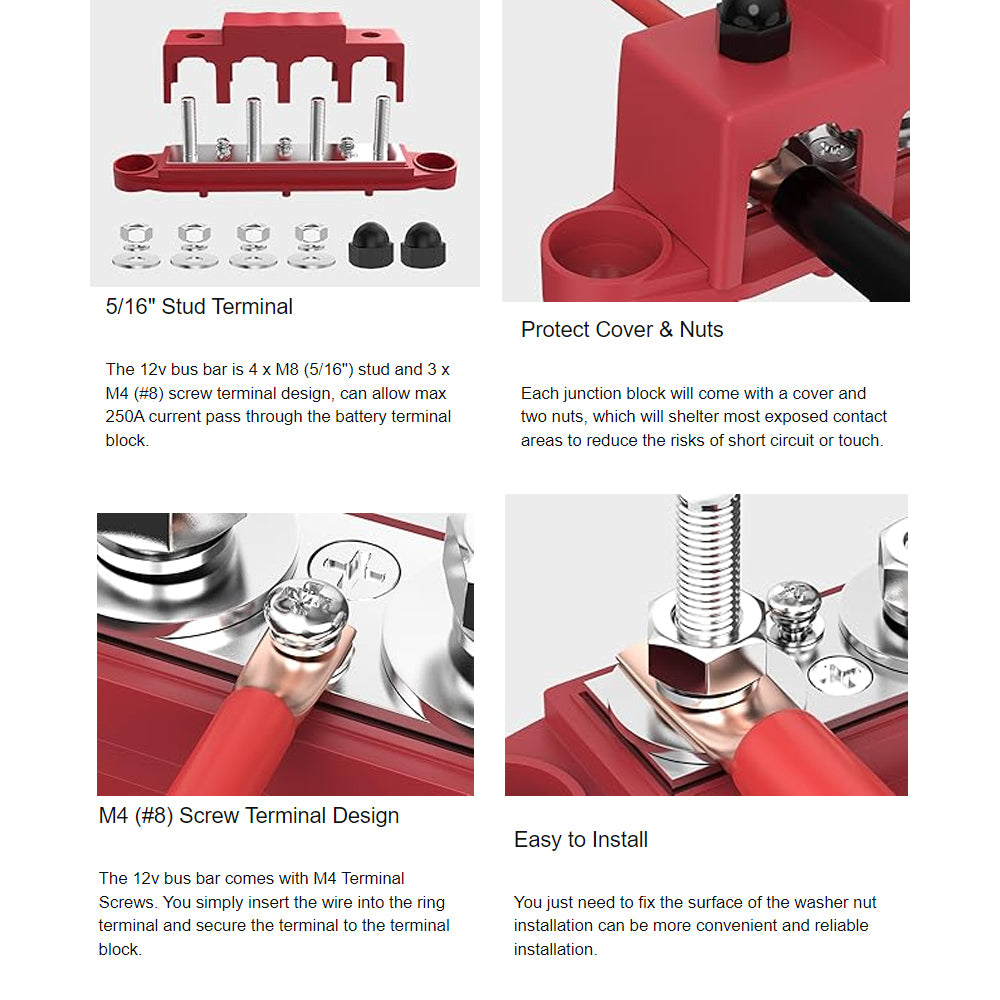 5/16" Stud Terminal

The 12v bus bar is 4 x M8 (5/16") stud and 3 x M4 (#8) screw terminal design, can allow max 250A current pass through the battery terminal block.

Protect Cover & Nuts

Each junction block will come with a cover and two nuts, which will shelter most exposed contact areas to reduce the risks of short circuit or touch.

M4 (#8) Screw Terminal Design

The 12v bus bar comes with M4 Terminal Screws. You simply insert the wire into the ring terminal and secure the terminal to the terminal block.

Easy to Install

You just need to fix the surface of the washer nut installation can be more convenient and reliable installation.