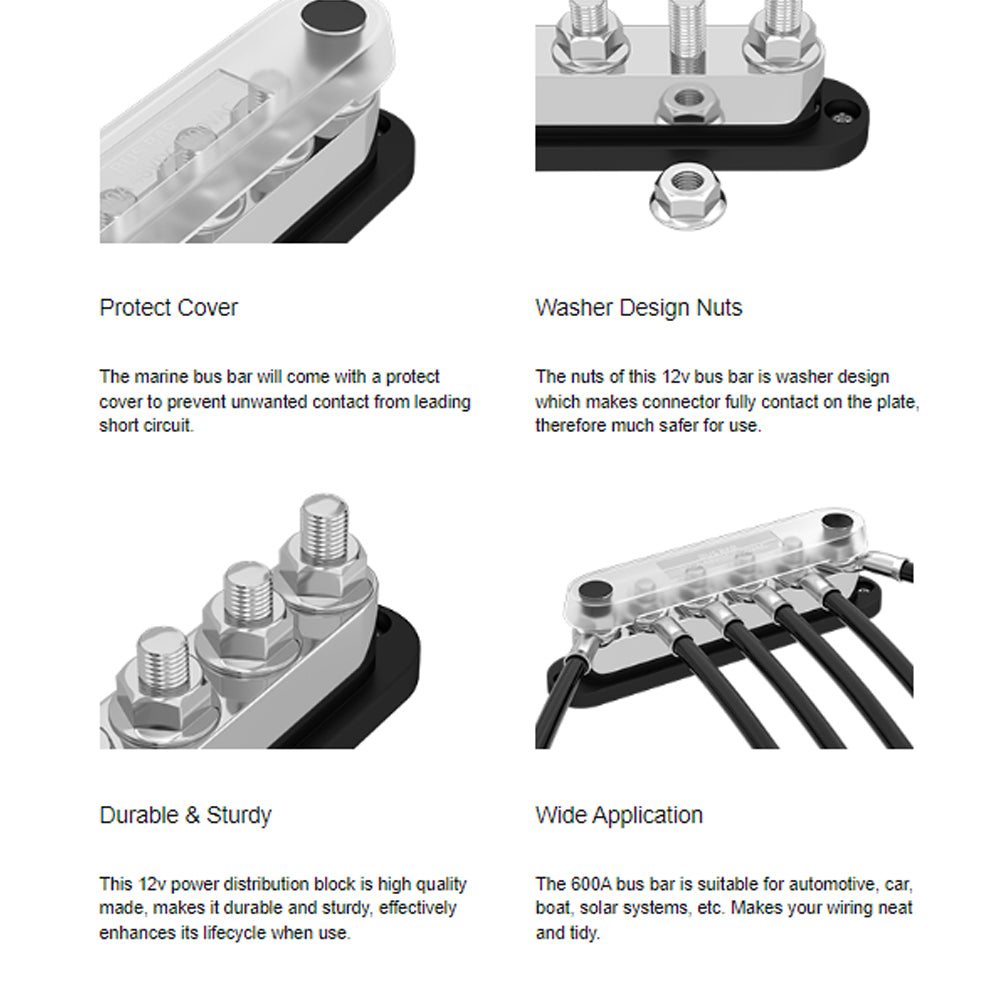 Protect Cover

The marine bus bar will come with a protect cover to prevent unwanted contact from leading short circuit.

Washer Design Nuts

The nuts of this 12v bus bar is washer design which makes connector fully contact on the plate, therefore much safer for use.

Durable & Sturdy

This 12v power distribution block is high quality made, makes it durable and sturdy, effectively enhances its lifecycle when use.

Wide Application

The 600A bus bar is suitable for automotive, car, boat, solar systems, etc. Makes your wiring neat and tidy.