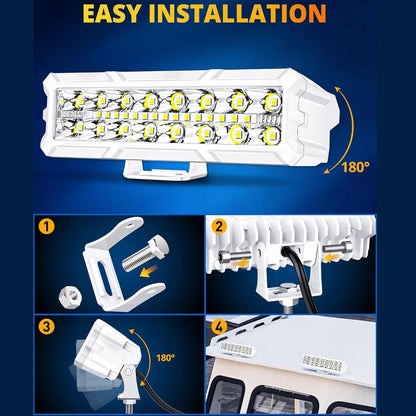 EASY INSTALLATION

180°

1

2

3

180°

4