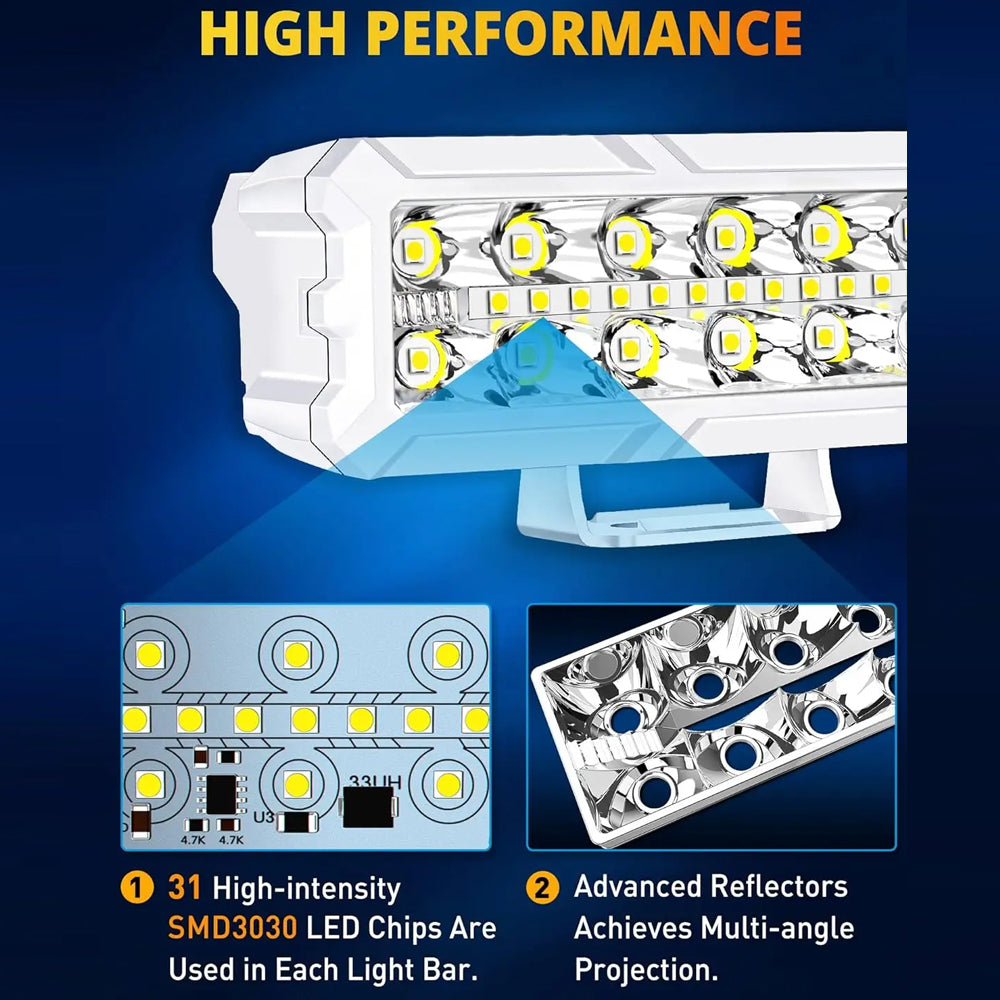 HIGH PERFORMANCE

33UH

U3

4.7K 4.7K

1 31 High-intensity SMD3030 LED Chips Are Used in Each Light Bar.

2 Advanced Reflectors Achieves Multi-angle Projection.