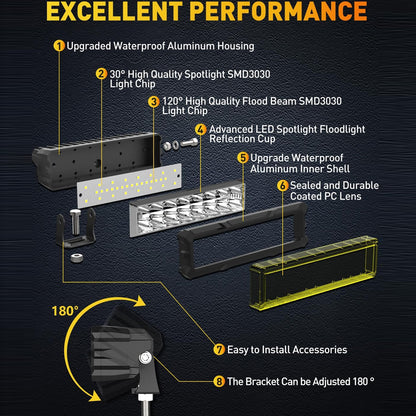 EXCELLENT PERFORMANCE

1 Upgraded Waterproof Aluminum Housing

2 30° High Quality Spotlight SMD3030 Light Chip

3 120° High Quality Flood Beam SMD3030 Light Chip

4 Advanced LED Spotlight Floodlight Reflection Cup

5 Upgrade Waterproof Aluminum Inner Shell

6 Sealed and Durable Coated PC Lens

180°

7 Easy to Install Accessories

8 The Bracket Can be Adjusted 180 °