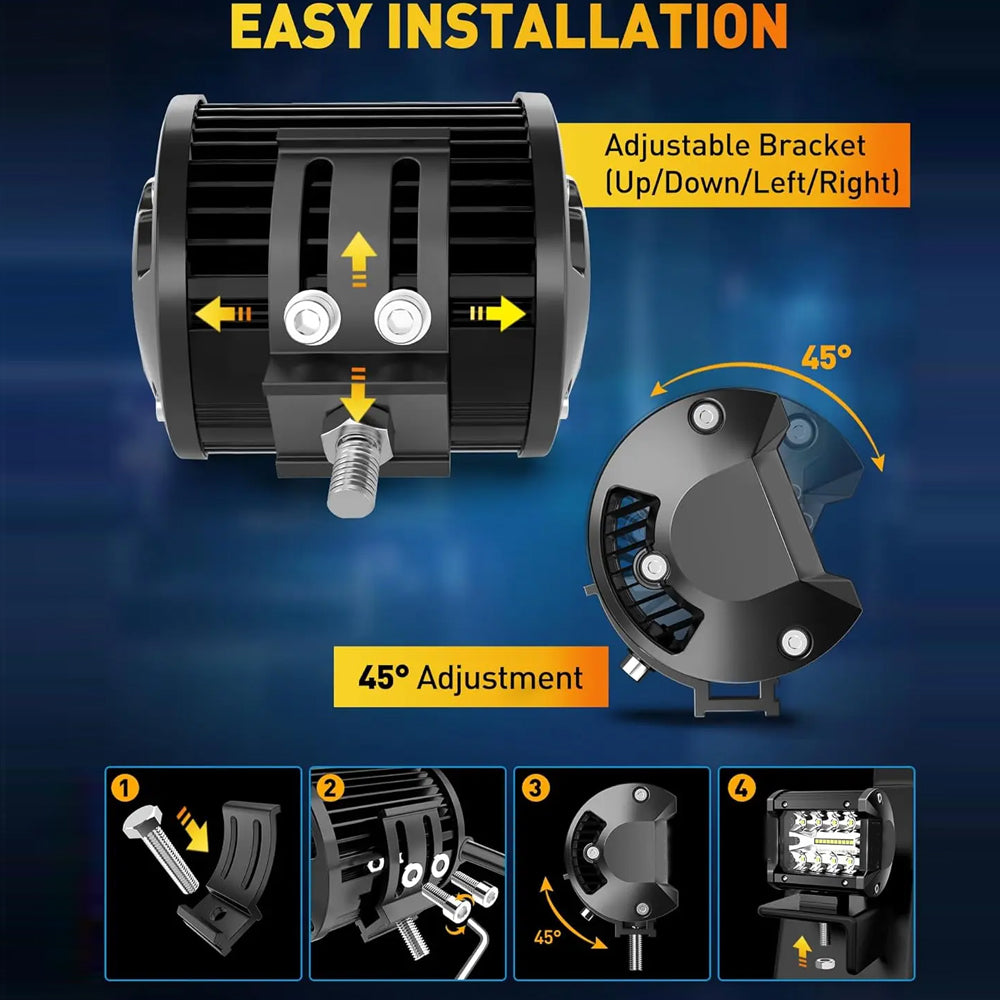 EASY INSTALLATION

Adjustable Bracket (Up/Down/Left/Right)

45°

45° Adjustment

1

2

3

45°

4