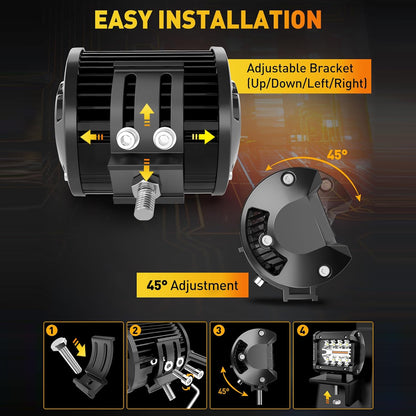 EASY INSTALLATION

Adjustable Bracket
(Up/Down/Left/Right)

45°

45° Adjustment

1

2

3

45°

4