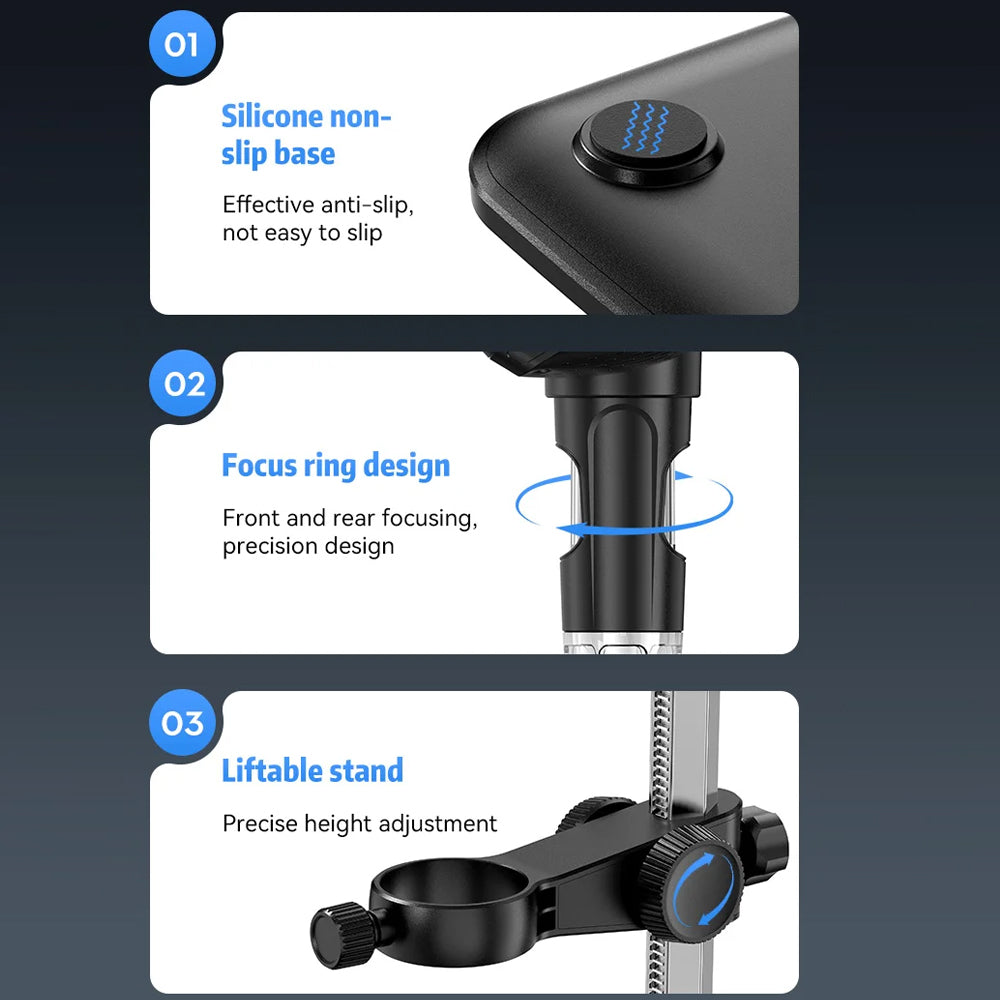 01

Silicone non-slip base

Effective anti-slip, not easy to slip

02

Focus ring design

Front and rear focusing, precision design

03

Liftable stand

Precise height adjustment