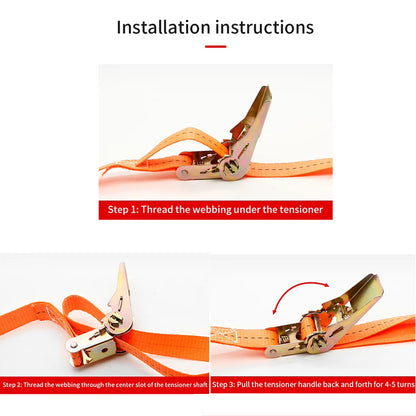 Installation instructions

Step 1: Thread the webbing under the tensioner

Step 2: Thread the webbing through the center slot of the tensioner shaft

Step 3: Pull the tensioner handle back and forth for 4-5 turns