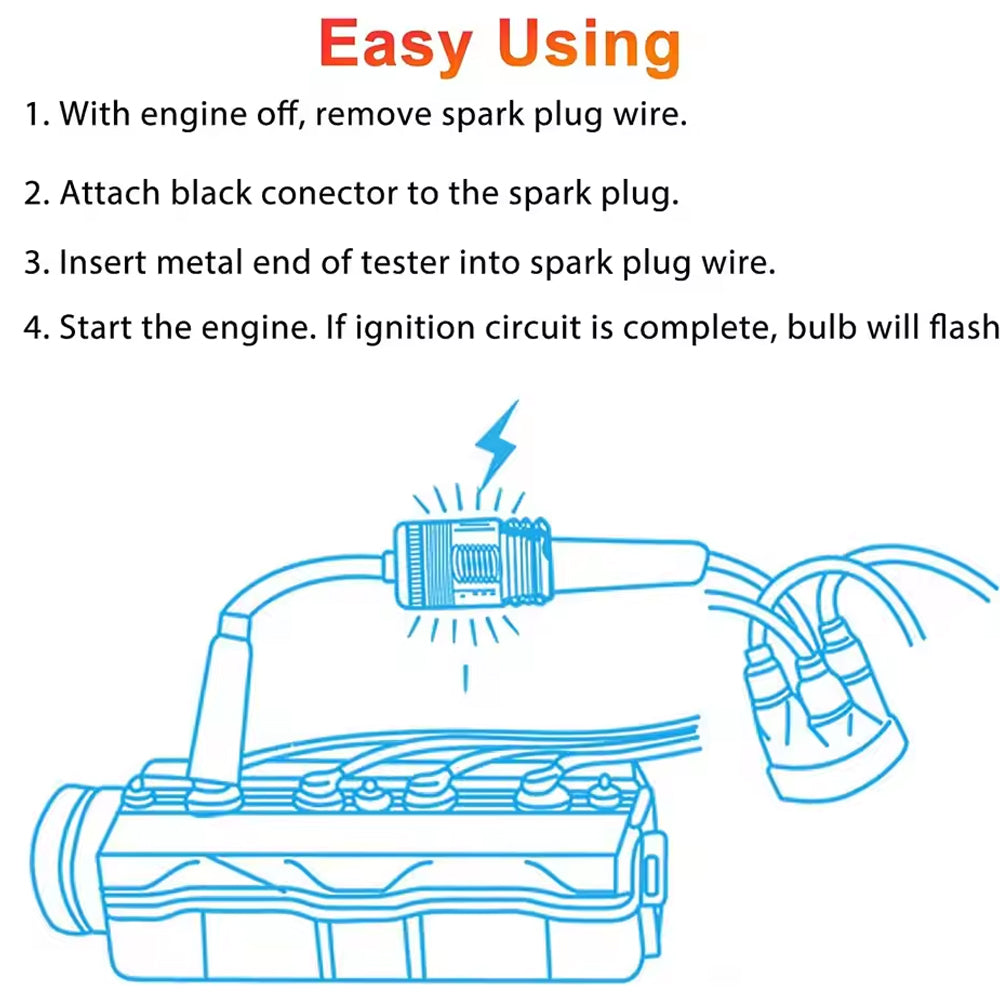 Easy Using

1. With engine off, remove spark plug wire.

2. Attach black conector to the spark plug.

3. Insert metal end of tester into spark plug wire.

4. Start the engine. If ignition circuit is complete, bulb will flash