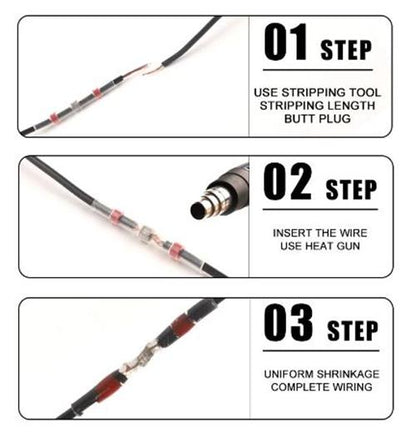 01 STEP

USE STRIPPING TOOL
STRIPPING LENGTH
BUTT PLUG

02 STEP

INSERT THE WIRE
USE HEAT GUN

03 STEP

UNIFORM SHRINKAGE
COMPLETE WIRING