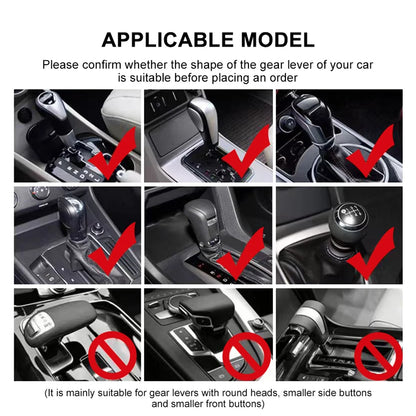 APPLICABLE MODEL

Please confirm whether the shape of the gear lever of your car is suitable before placing an order

(It is mainly suitable for gear levers with round heads, smaller side buttons and smaller front buttons)