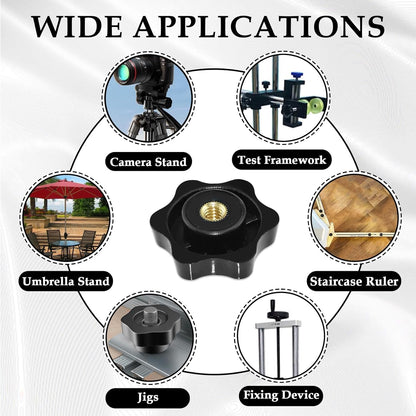 WIDE APPLICATIONS

Camera Stand

Test Framework

Umbrella Stand

Staircase Ruler

Jigs

Fixing Device