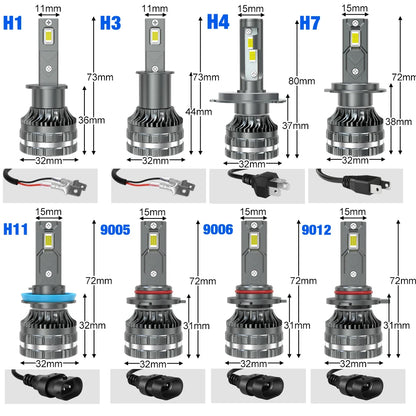 H1
11mm
73mm
36mm
32mm

H3
11mm
73mm
44mm
32mm

H4
15mm
80mm
37mm
32mm

H7
15mm
72mm
38mm
32mm

H11
15mm
72mm
32mm
32mm

9005
15mm
72mm
31mm
32mm

9006
15mm
72mm
31mm
32mm

9012
15mm
72mm
31mm
32mm