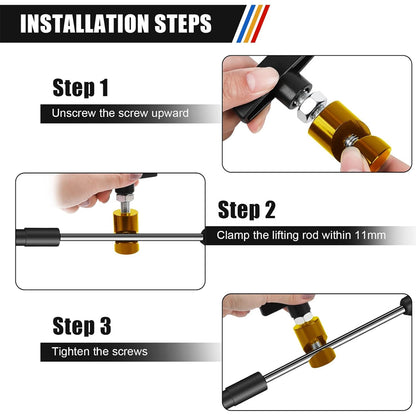 INSTALLATION STEPS

Step 1

Unscrew the screw upward

Step 2

Clamp the lifting rod within 11mm

Step 3

Tighten the screws