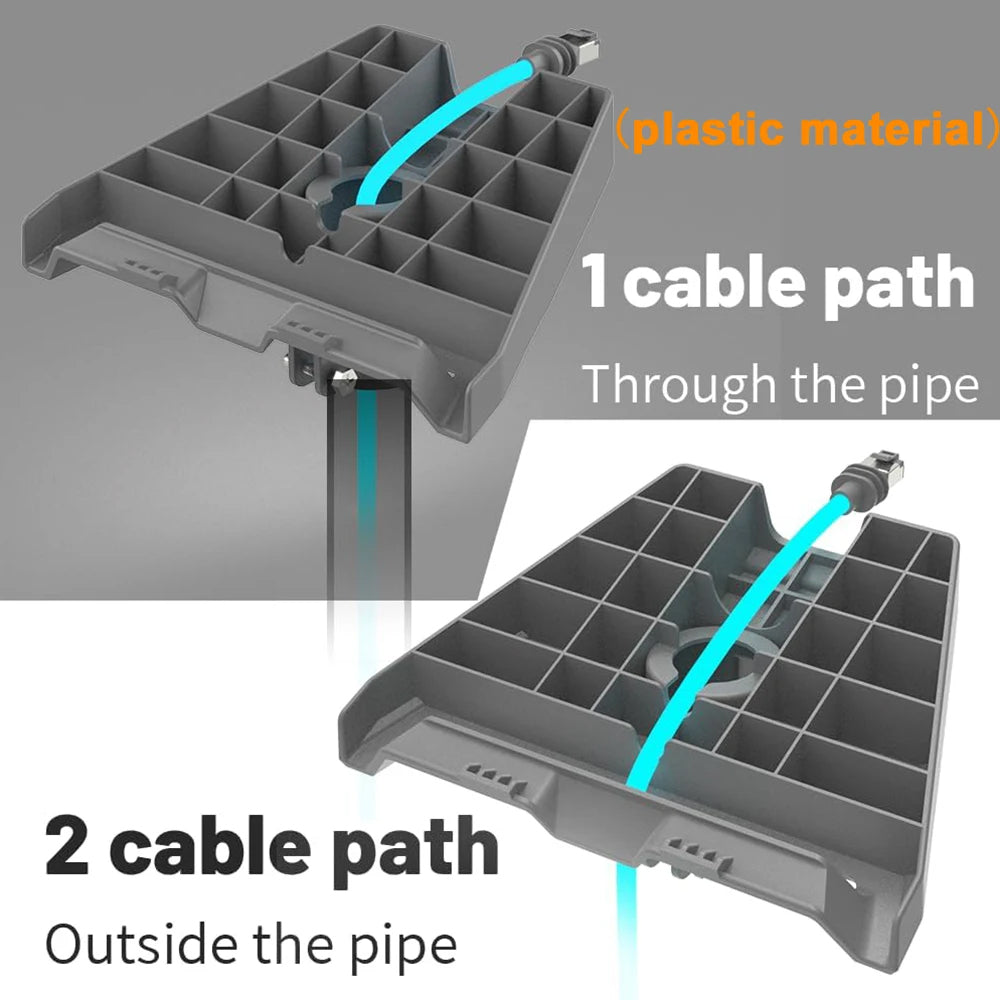 （plastic material）

1 cable path

Through the pipe

2 cable path

Outside the pipe