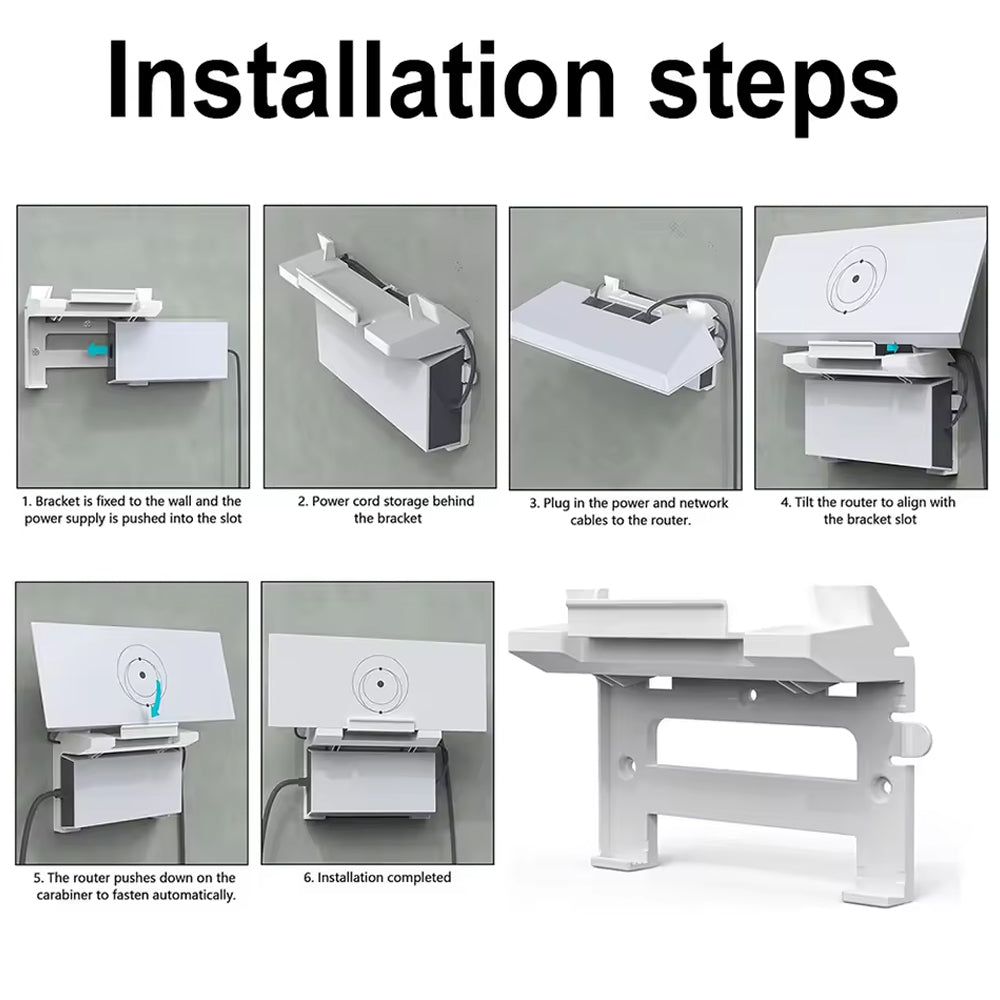 Installation steps

1. Bracket is fixed to the wall and the power supply is pushed into the slot

2. Power cord storage behind the bracket

3. Plug in the power and network cables to the router.

4. Tilt the router to align with the bracket slot

5. The router pushes down on the carabiner to fasten automatically.

6. Installation completed