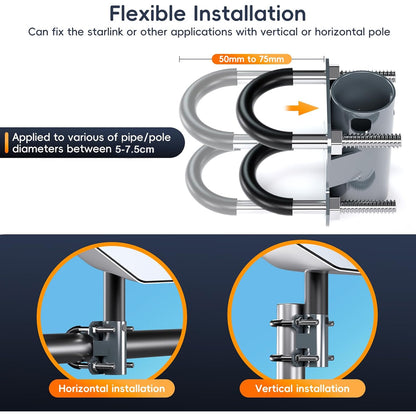 Flexible Installation
Can fix the starlink or other applications with vertical or horizontal pole

50mm to 75mm

Applied to various of pipe/pole diameters between 5-7.5cm

Horizontal installation

Vertical installation