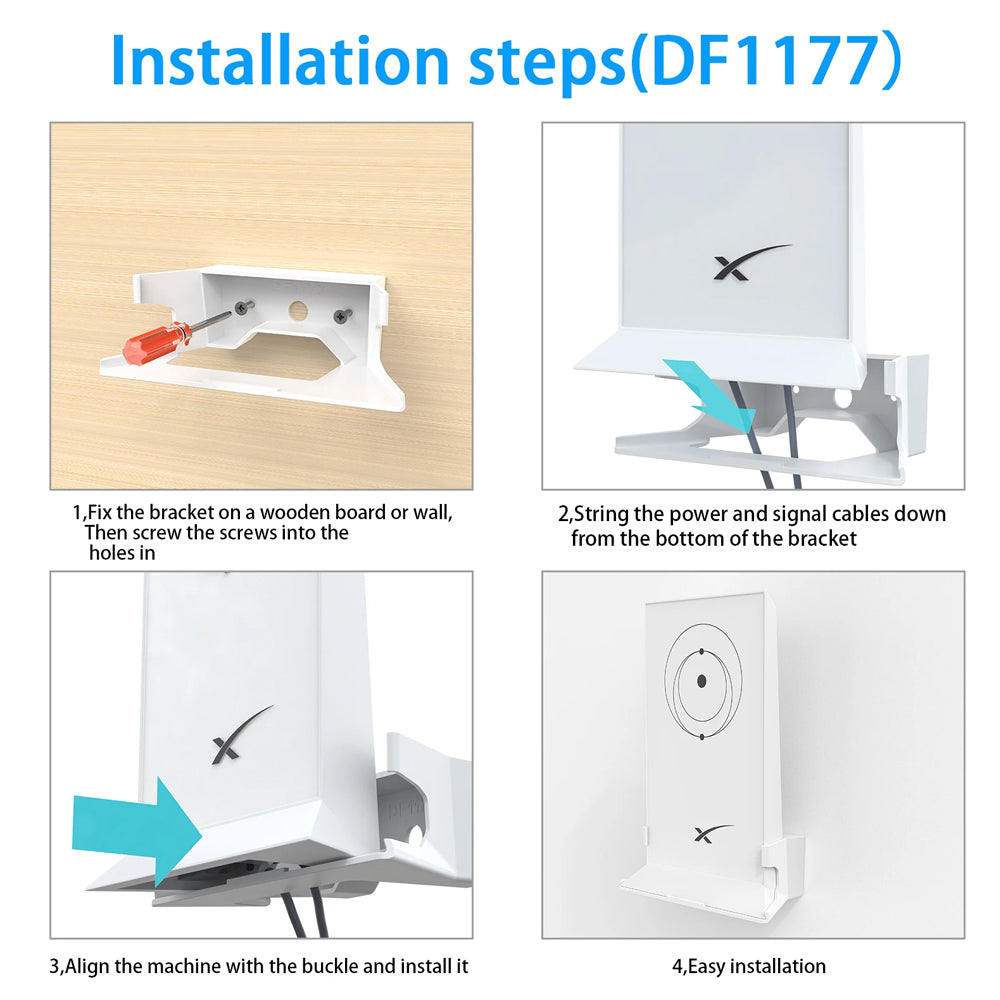 Installation steps(DF1177)

1,Fix the bracket on a wooden board or wall, Then screw the screws into the holes in

2,String the power and signal cables down from the bottom of the bracket

3,Align the machine with the buckle and install it

4,Easy installation