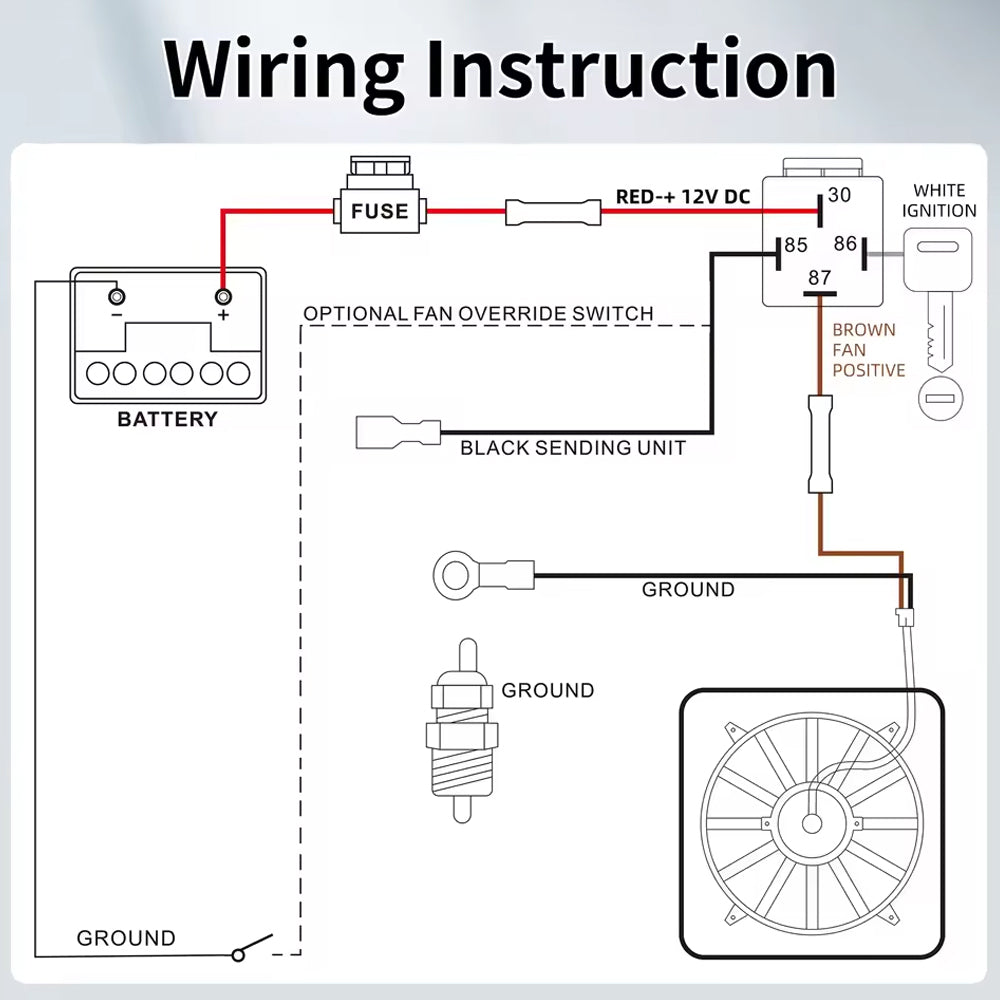 Wiring Instruction

FUSE

RED-+ 12V DC

30

85

86

87

WHITE IGNITION

−

+

BATTERY

OPTIONAL FAN OVERRIDE SWITCH

BROWN FAN POSITIVE

BLACK SENDING UNIT

GROUND

GROUND

GROUND