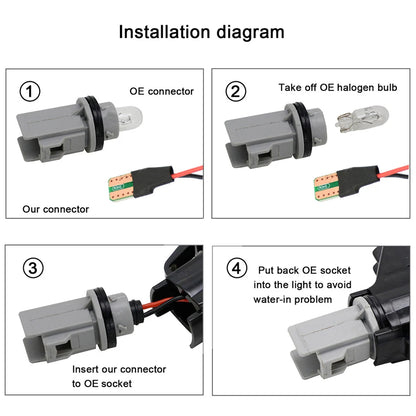 Installation diagram

①

OE connector

Our connector

②

Take off OE halogen bulb

③

Insert our connector to OE socket

④

Put back OE socket into the light to avoid water-in problem