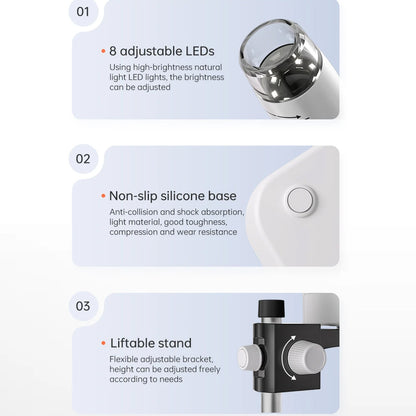 01

• 8 adjustable LEDs

Using high-brightness natural light LED lights, the brightness can be adjusted

02

• Non-slip silicone base

Anti-collision and shock absorption, light material, good toughness, compression and wear resistance

03

• Liftable stand

Flexible adjustable bracket, height can be adjusted freely according to needs