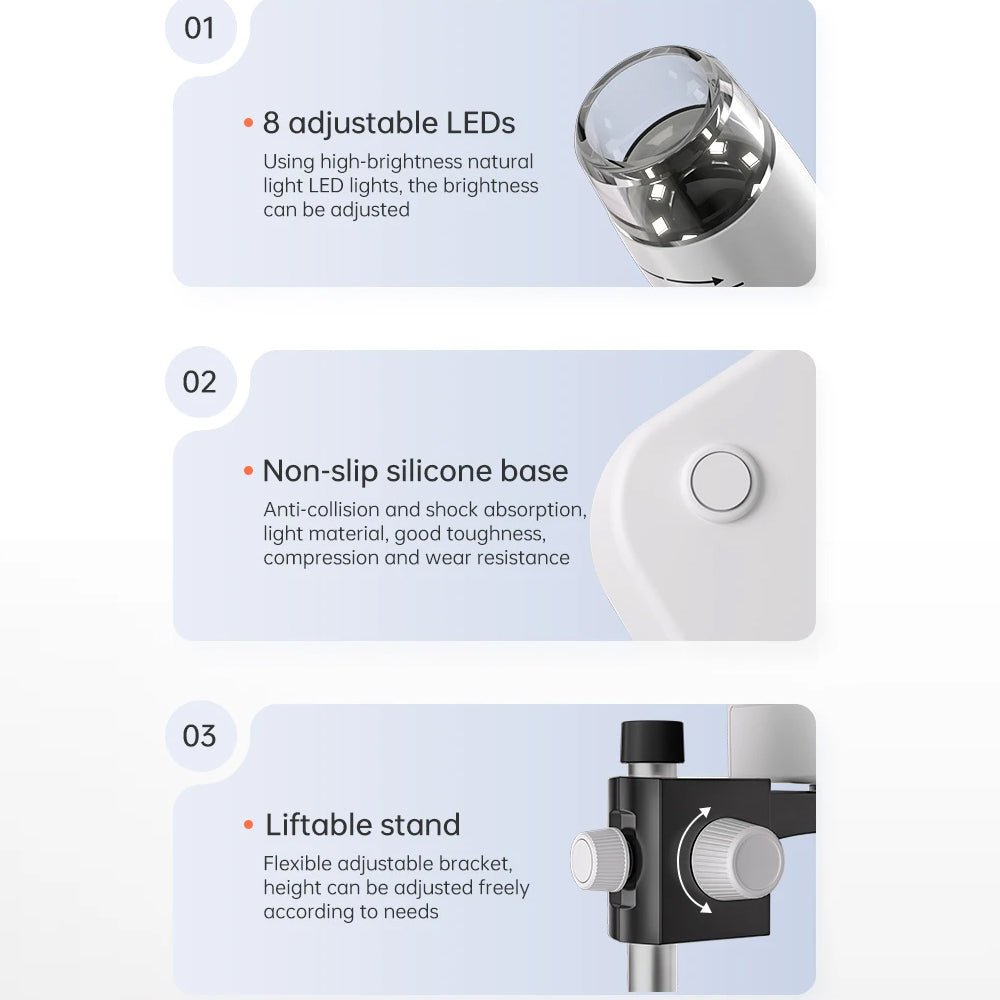 01

• 8 adjustable LEDs

Using high-brightness natural light LED lights, the brightness can be adjusted

02

• Non-slip silicone base

Anti-collision and shock absorption, light material, good toughness, compression and wear resistance

03

• Liftable stand

Flexible adjustable bracket, height can be adjusted freely according to needs