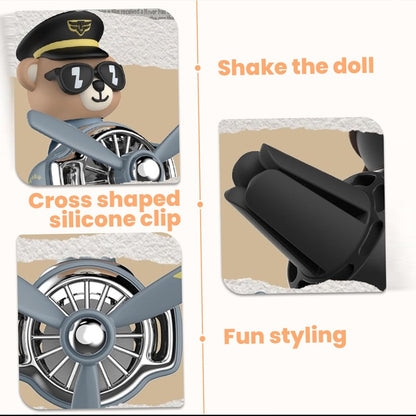 Shake the doll

Cross shaped silicone clip

Fun styling