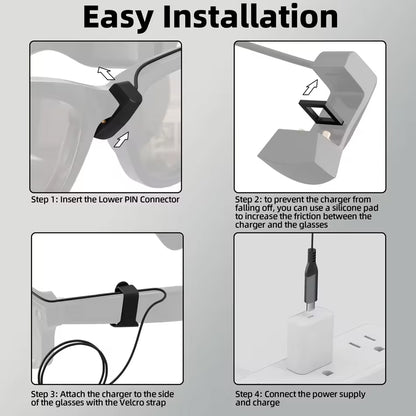 Easy Installation

Step 1: Insert the Lower PIN Connector

Step 2: to prevent the charger from falling off, you can use a silicone pad to increase the friction between the charger and the glasses

Step 3: Attach the charger to the side of the glasses with the Velcro strap

Step 4: Connect the power supply and charge