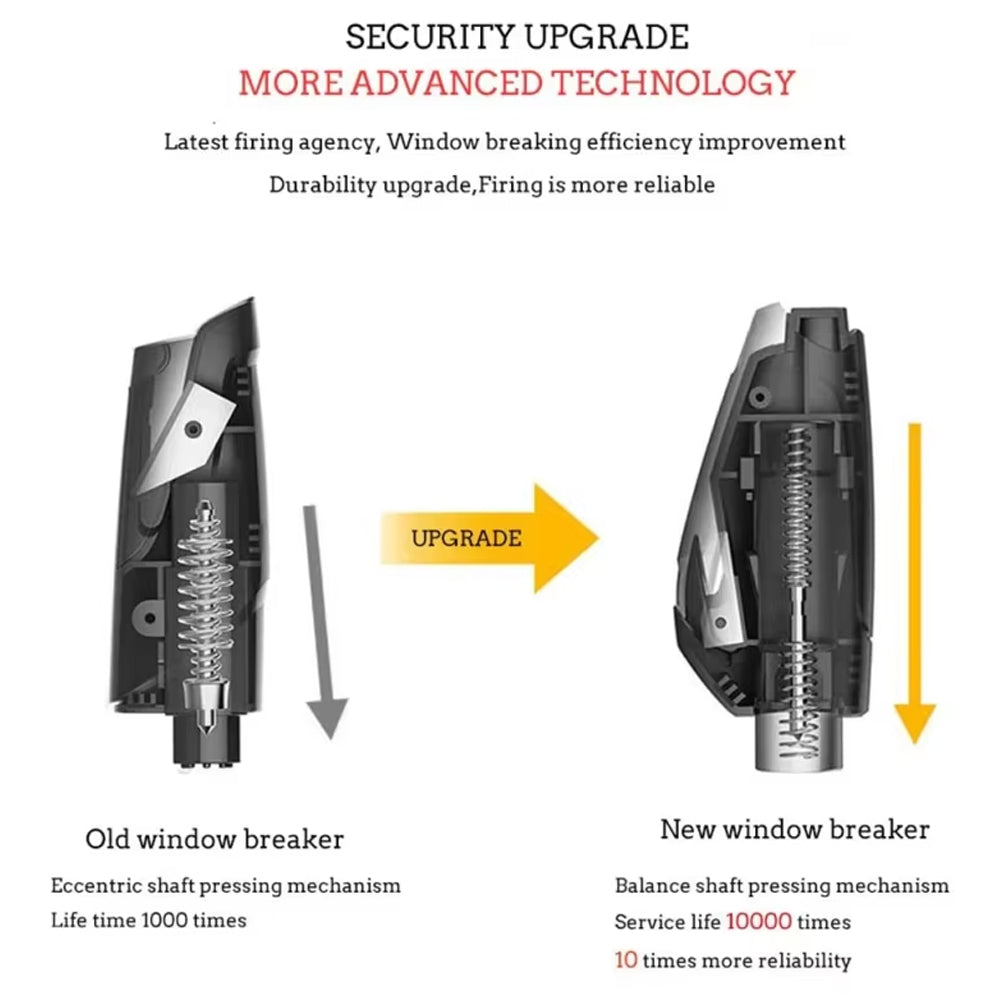 SECURITY UPGRADE
MORE ADVANCED TECHNOLOGY

Latest firing agency, Window breaking efficiency improvement
Durability upgrade,Firing is more reliable

UPGRADE

Old window breaker

Eccentric shaft pressing mechanism
Life time 1000 times

New window breaker

Balance shaft pressing mechanism
Service life 10000 times
10 times more reliability