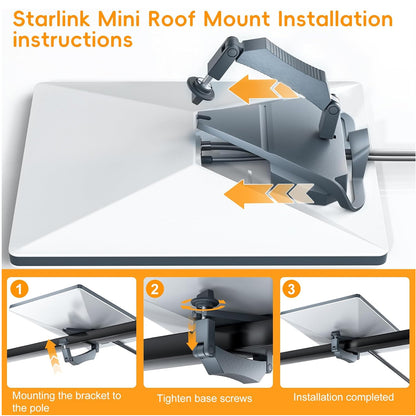 Starlink Mini Roof Mount Installation instructions

1

Mounting the bracket to the pole

2

Tighten base screws

3

Installation completed